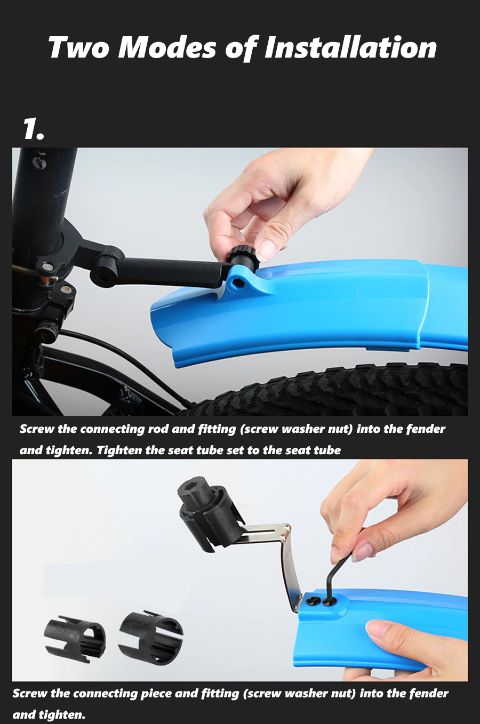 Two Modes of Installation

1.

Screw the connecting rod and fitting (screw washer nut) into the fender and tighten. Tighten the seat tube set to the seat tube

Screw the connecting piece and fitting (screw washer nut) into the fender and tighten.